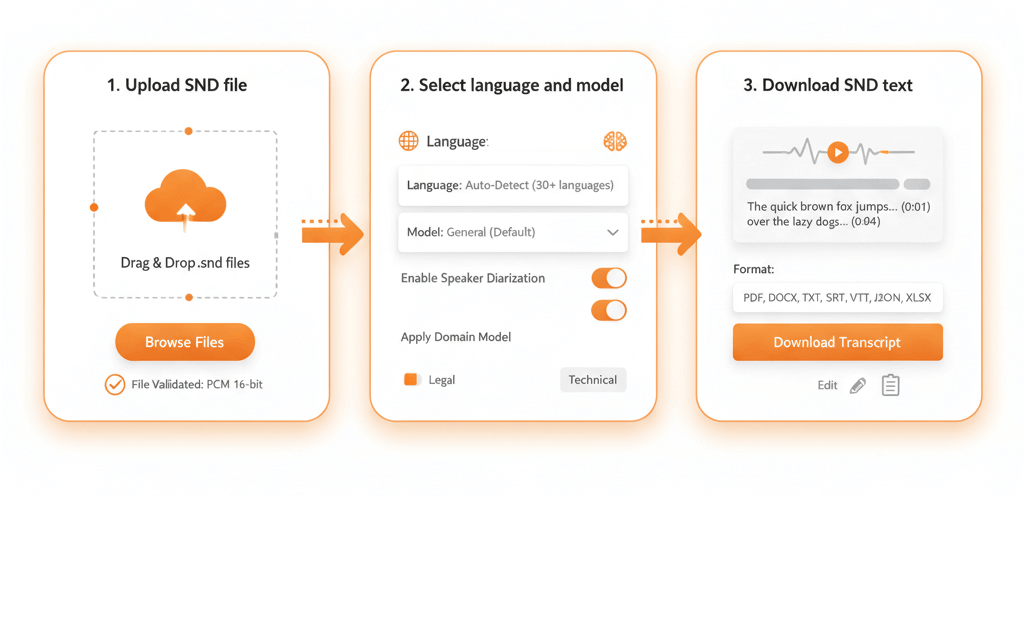 1. Upload SND file

Drag & Drop .snd files

Browse Files

File Validated: PCM 16-bit

2. Select language and model

Language:

Language: Auto-Detect (30+ languages)

Model: General (Default)

Enable Speaker Diarization

Apply Domain Model

Legal

Technical

3. Download SND text

The quick brown fox jumps... (0:01) over the lazy dogs... (0:04)

Format:

PDF, DOCX, TXT, SRT, VTT, J2ON, XLSX

Download Transcript

Edit